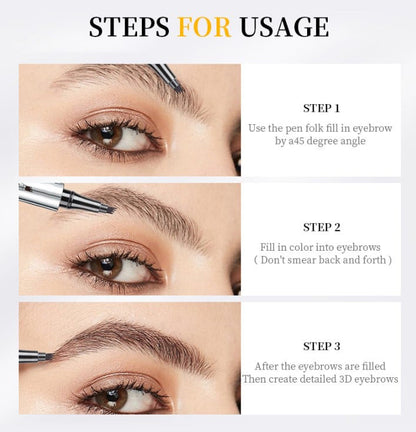 STEPS FOR USAGE

STEP 1

Use the pen folk fill in eyebrow by a45 degree angle

STEP 2

Fill in color into eyebrows ( Don't smear back and forth )

STEP 3

After the eyebrows are filled Then create detailed 3D eyebrows